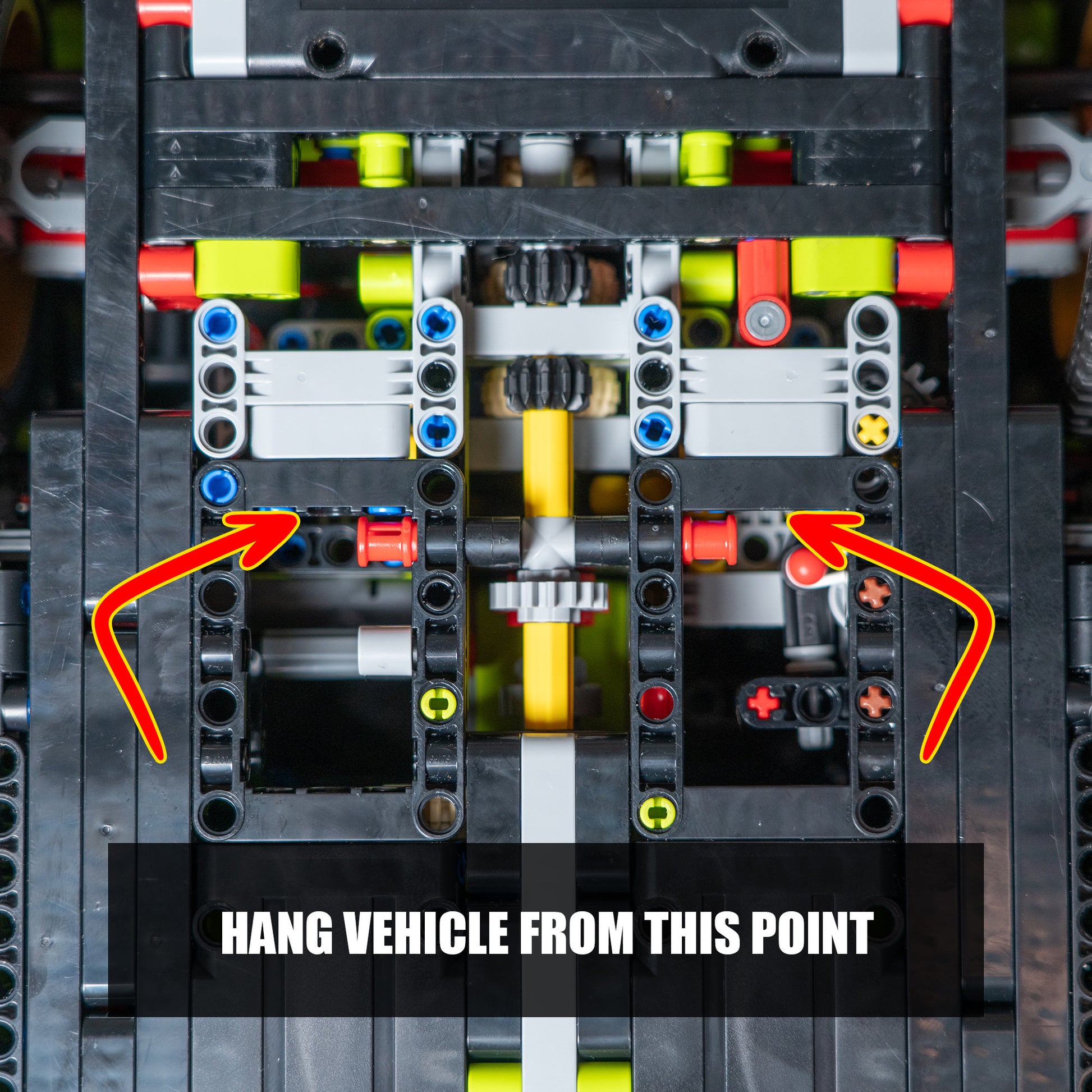 HANG VEHICLE FROM THIS POINT