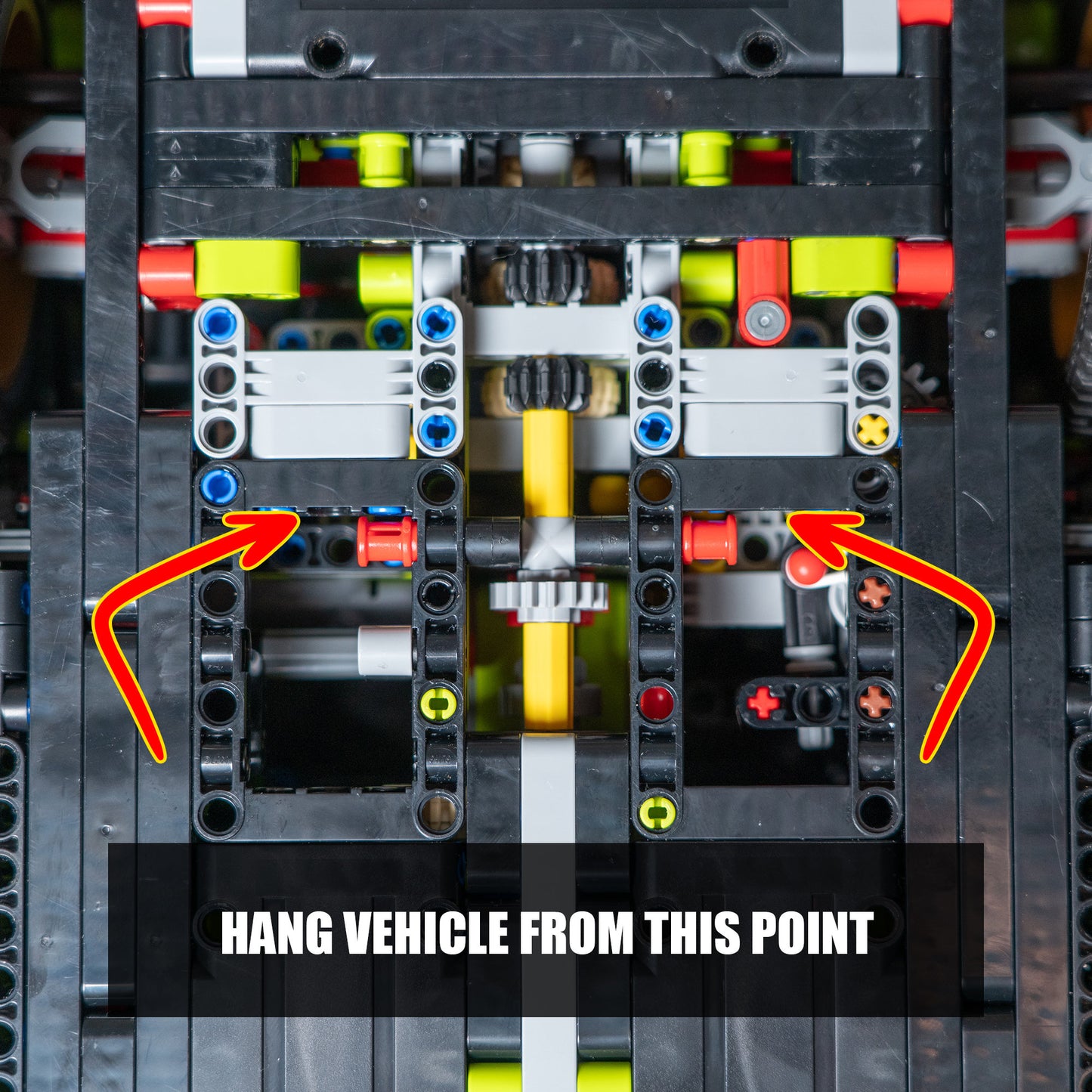 HANG VEHICLE FROM THIS POINT