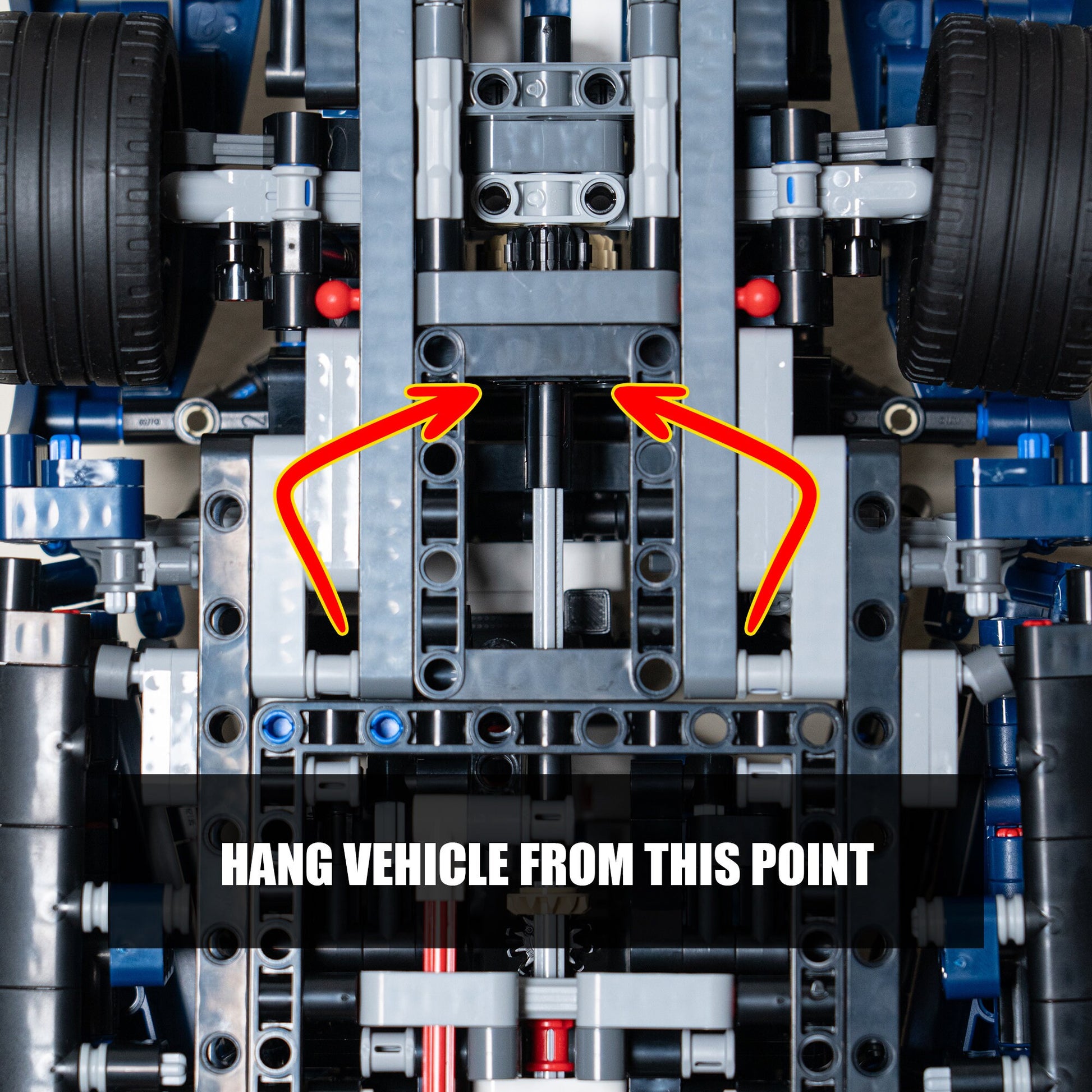 HANG VEHICLE FROM THIS POINT