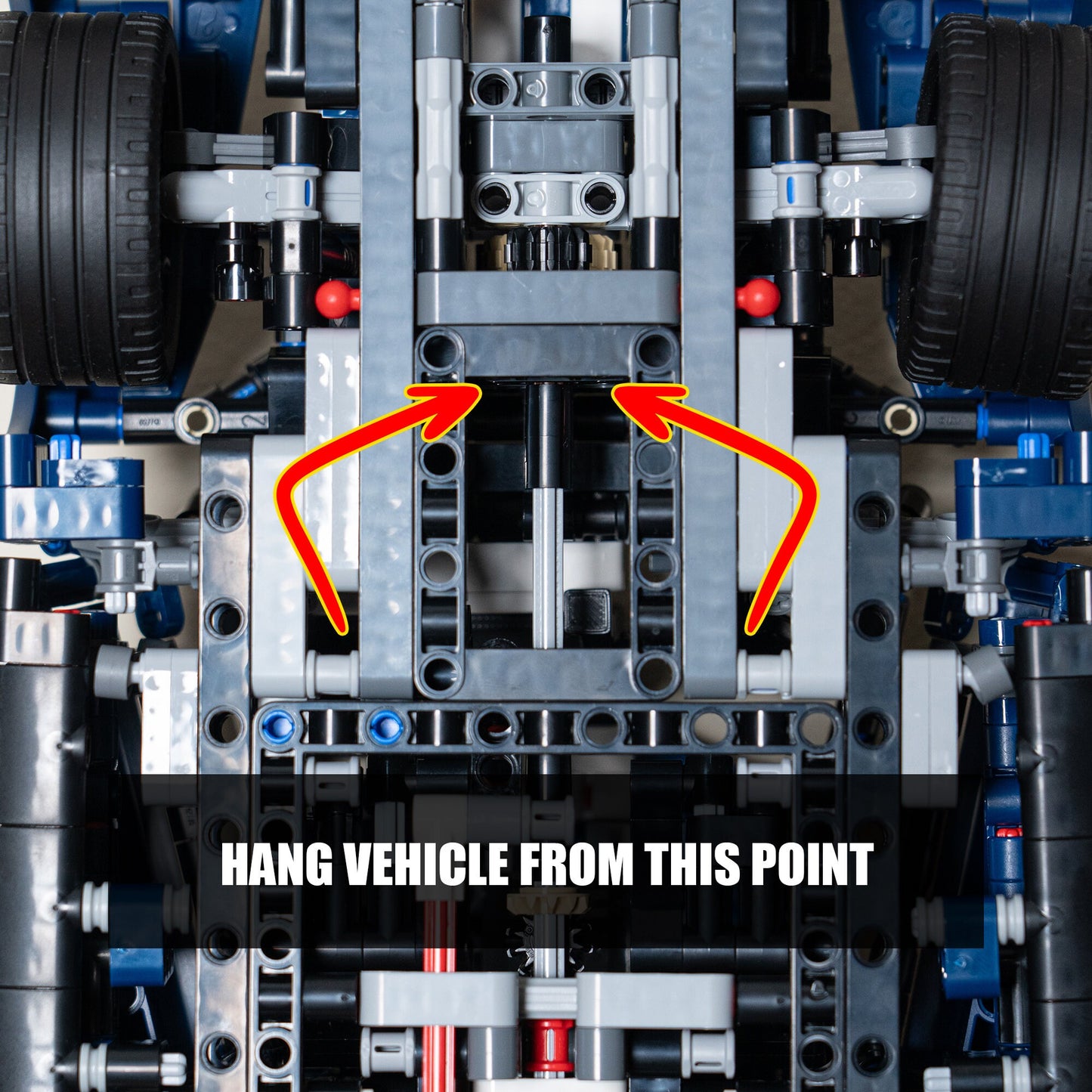 HANG VEHICLE FROM THIS POINT