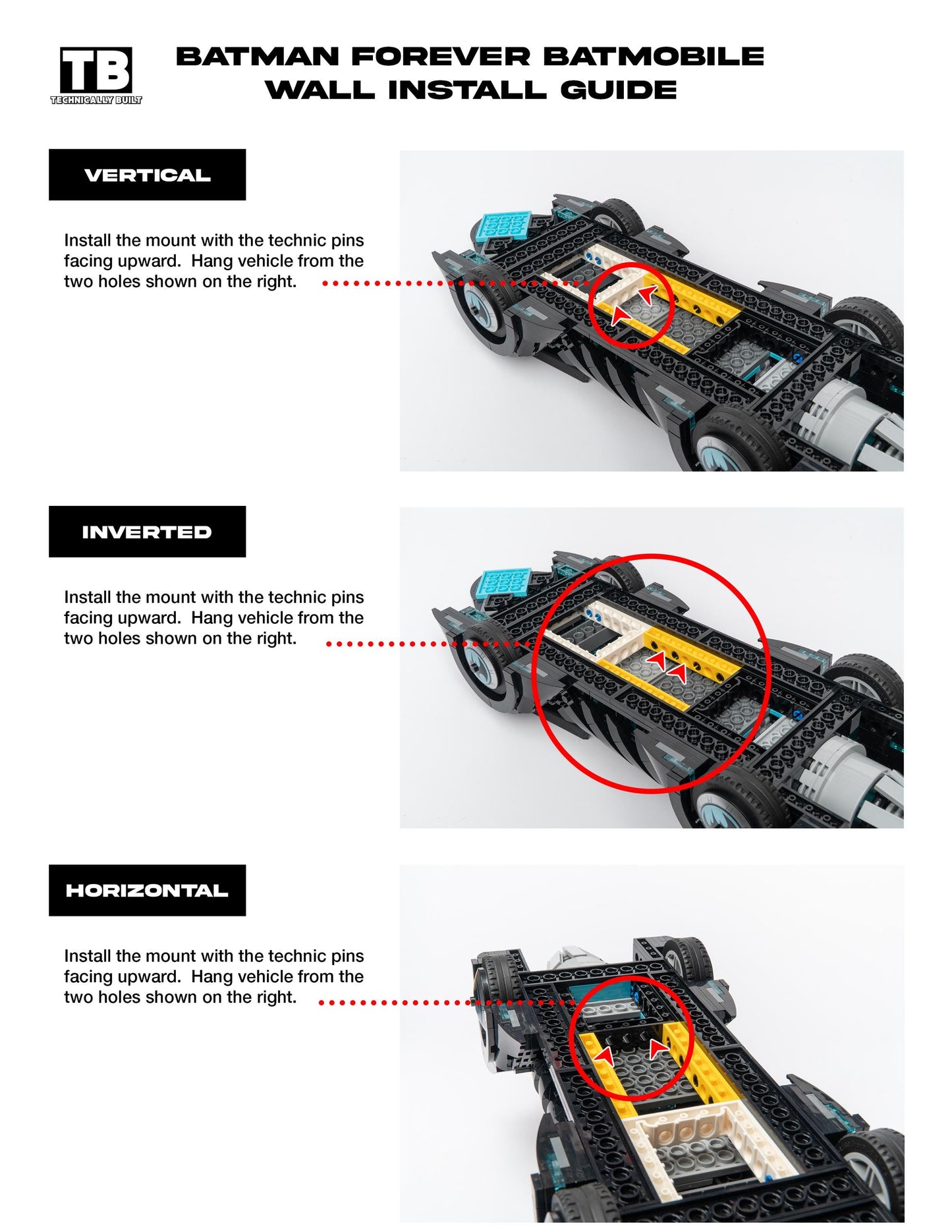 TB
TECHNICALLY BUILT

BATMAN FOREVER BATMOBILE
WALL INSTALL GUIDE

VERTICAL

Install the mount with the technic pins facing upward. Hang vehicle from the two holes shown on the right.

INVERTED

Install the mount with the technic pins facing upward. Hang vehicle from the two holes shown on the right.

HORIZONTAL

Install the mount with the technic pins facing upward. Hang vehicle from the two holes shown on the right.