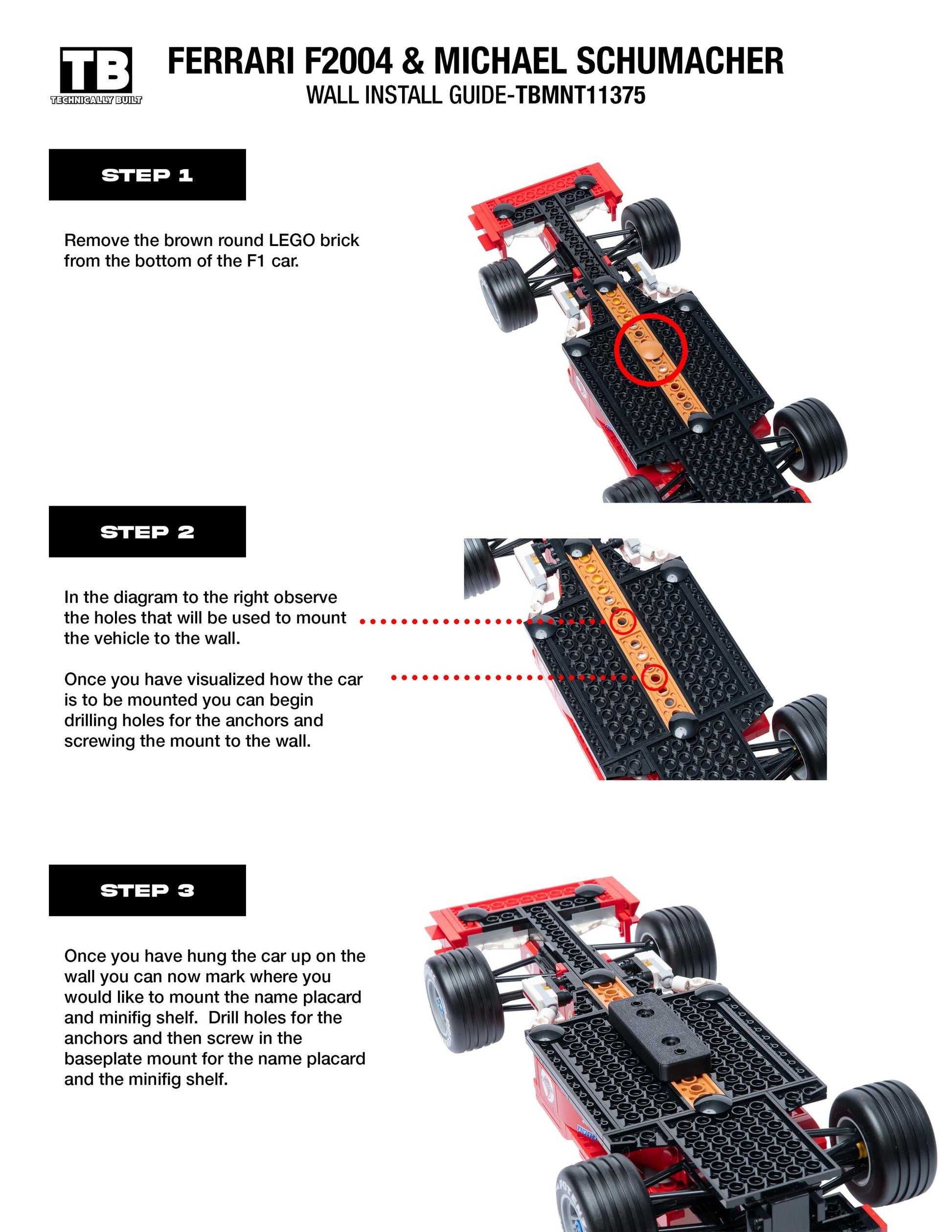 TB
TECHNICALLY BUILT

FERRARI F2004 & MICHAEL SCHUMACHER
WALL INSTALL GUIDE-TBMNT11375

STEP 1

Remove the brown round LEGO brick from the bottom of the F1 car.

STEP 2

In the diagram to the right observe the holes that will be used to mount the vehicle to the wall.

Once you have visualized how the car is to be mounted you can begin drilling holes for the anchors and screwing the mount to the wall.

STEP 3

Once you have hung the car up on the wall you can now mark where you would like to mount the name placard and minifig shelf. Drill holes for the anchors and then screw in the baseplate mount for the name placard and the minifig shelf.